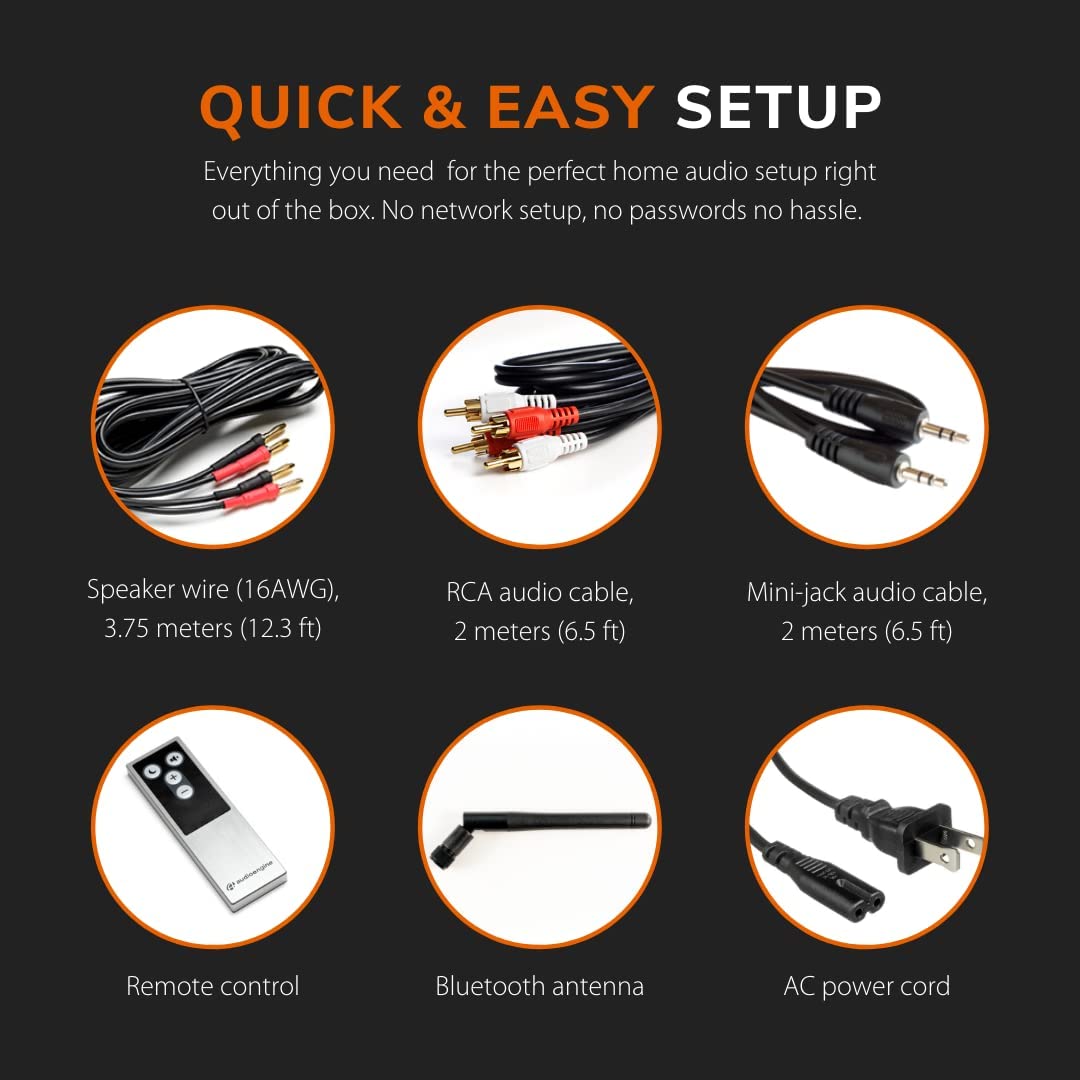 QUICK & EASY SETUP

Everything you need for the perfect home audio setup right out of the box. No network setup, no passwords no hassle.

Speaker wire (16AWG), 3.75 meters (12.3 ft)

RCA audio cable, 2 meters (6.5 ft)

Mini-jack audio cable, 2 meters (6.5 ft)

audioengine

Remote control

Bluetooth antenna

AC power cord