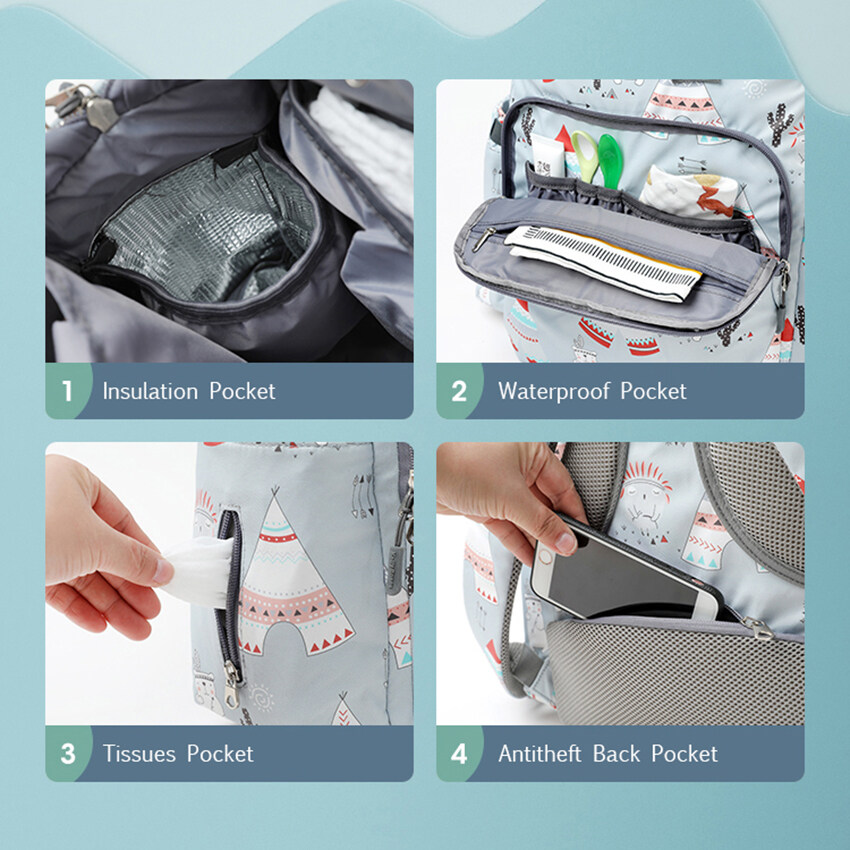 1 Insulation Pocket

2 Waterproof Pocket

3 Tissues Pocket

4 Antitheft Back Pocket