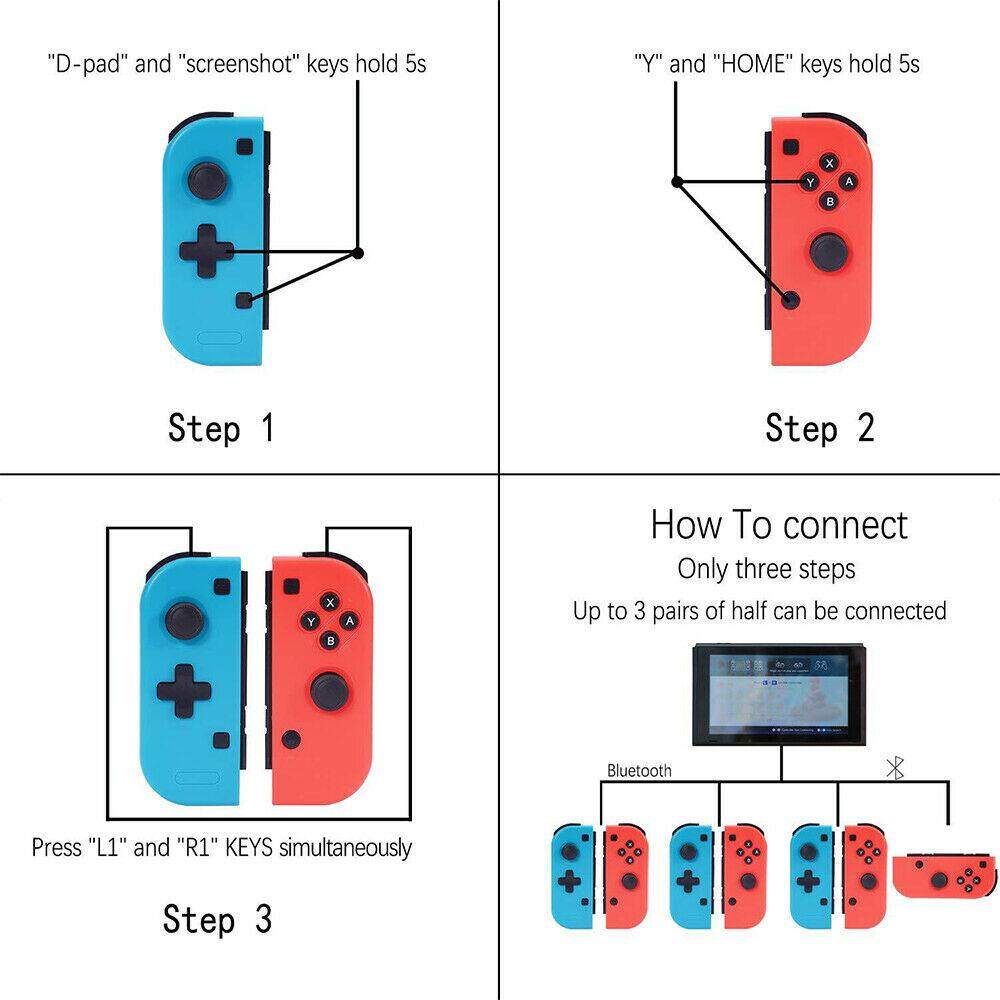 "D-pad" and "screenshot" keys hold 5s

Step 1

"Y" and "HOME" keys hold 5s

X
Y
A
B

Step 2

X
Y
A
B

Press "L1" and "R1" KEYS simultaneously

Step 3

How To connect
Only three steps
Up to 3 pairs of half can be connected

Bluetooth